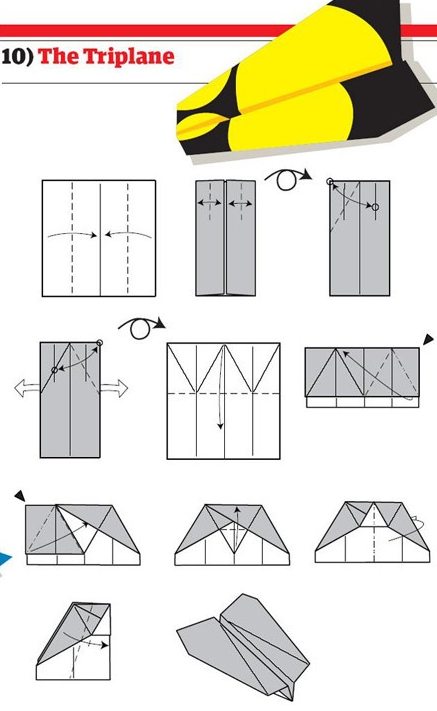 10) The Triplane