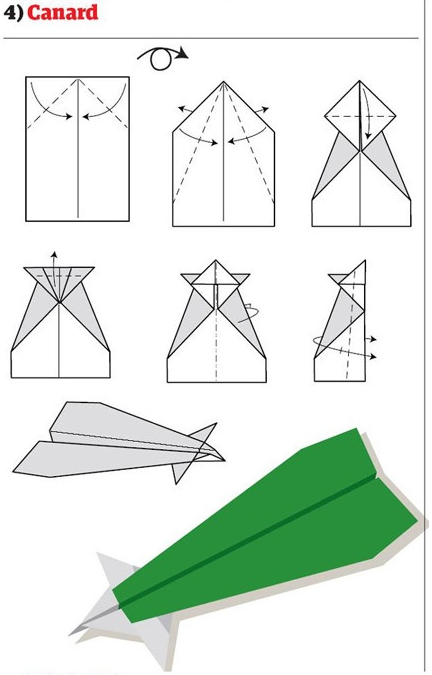 4) Canard